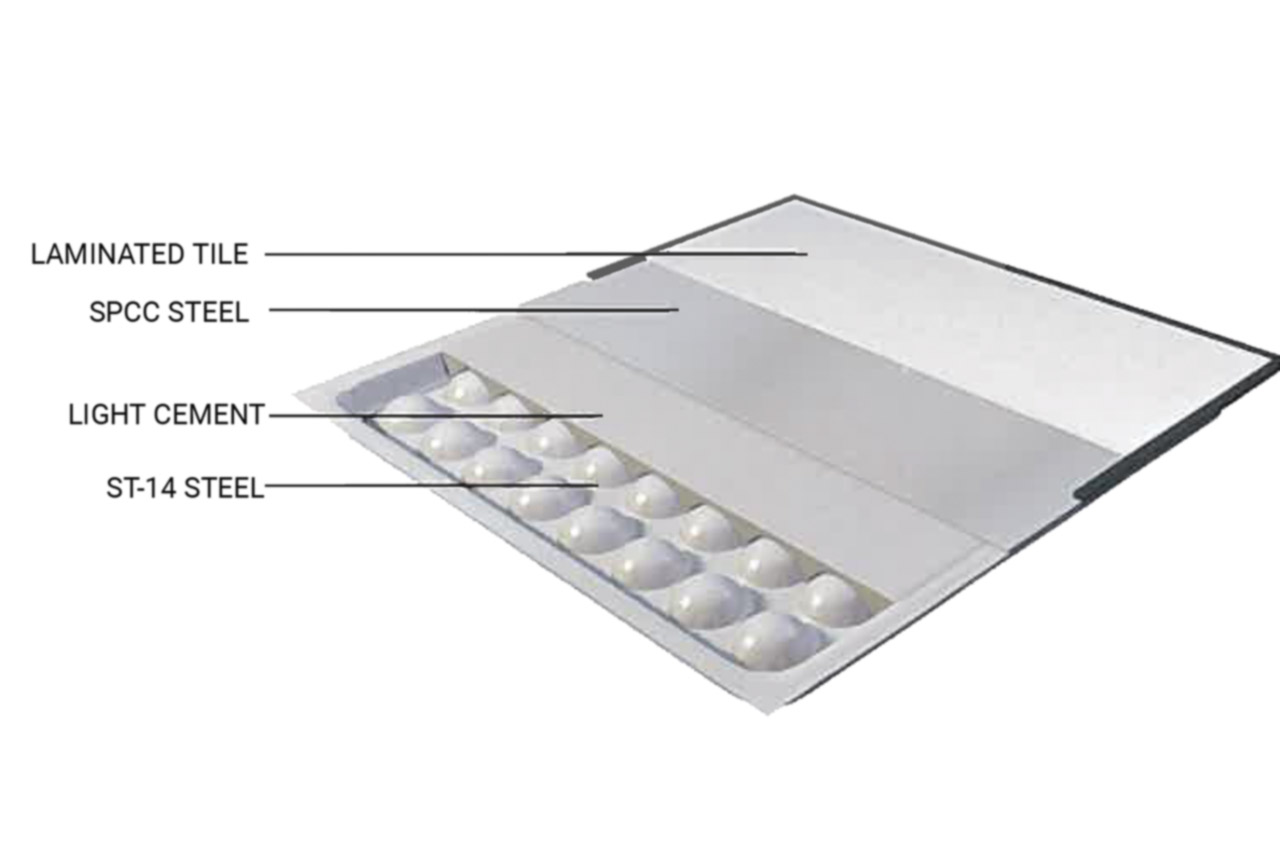 LAMINATED TILE
SPCC STEEL
LIGHT CEMENT
ST-14 STEEL